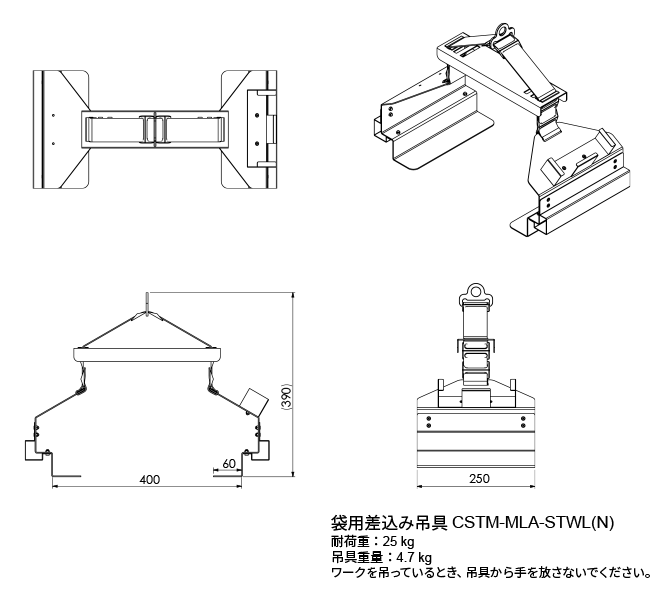 (390)

60

400

250

袋用差込み吊具 CSTM-MLA-STWL(N)
耐荷重：25 kg
吊具重量：4.7 kg
ワークを吊っているとき、吊具から手を放さないでください。