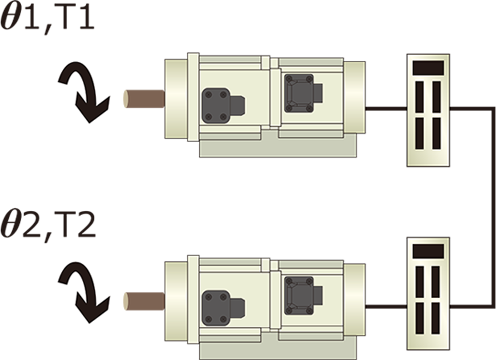 $\theta$1,T1

$\theta$2,T2